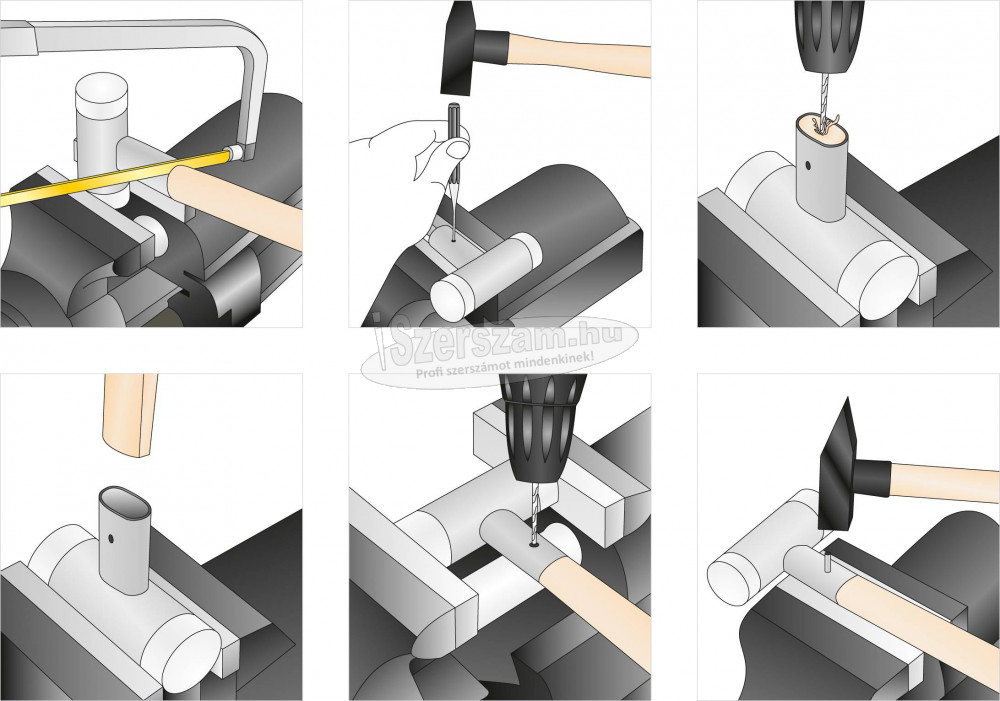 iSzerszam.hu
Profi szerszámot mindenkinek!